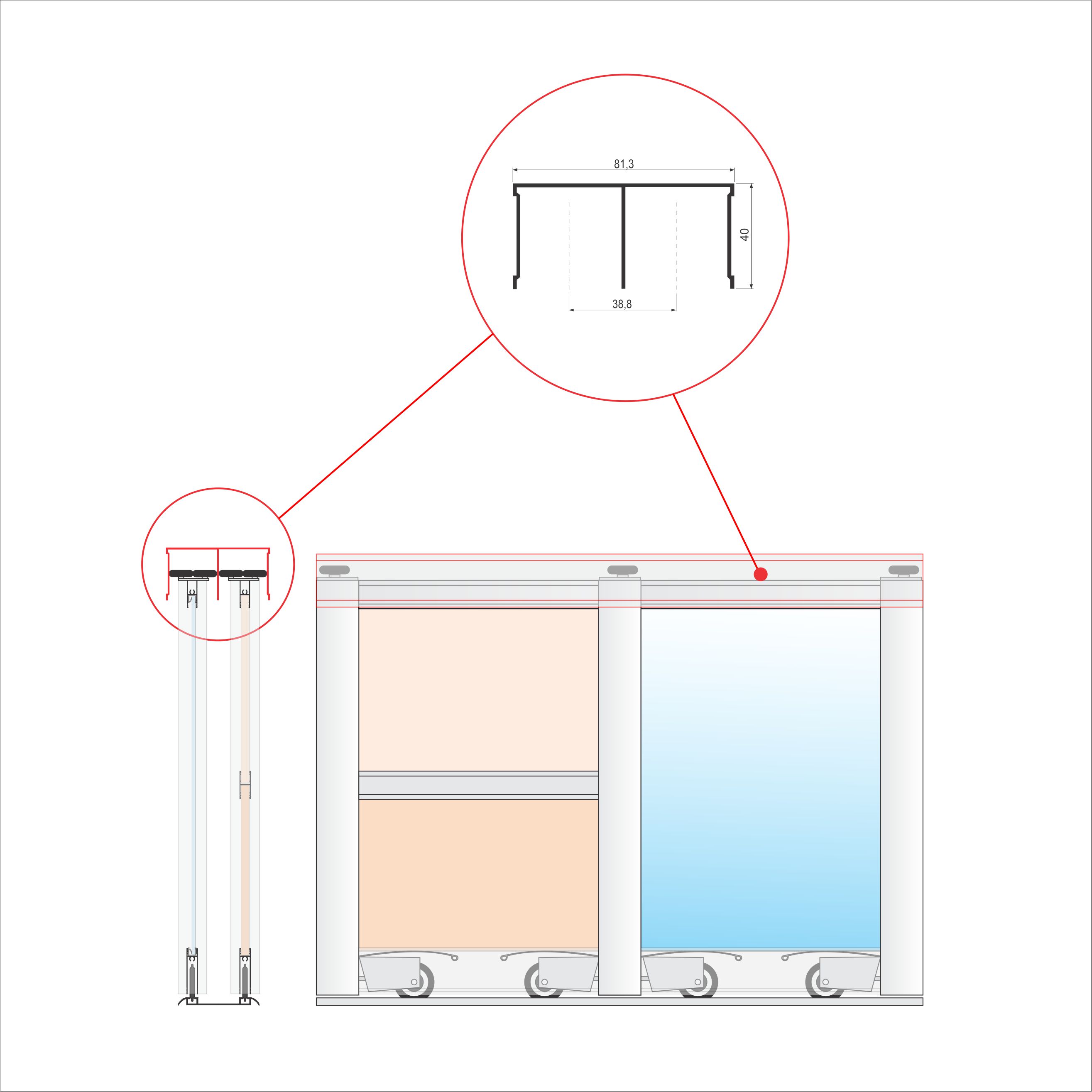 81,3

40

38,8